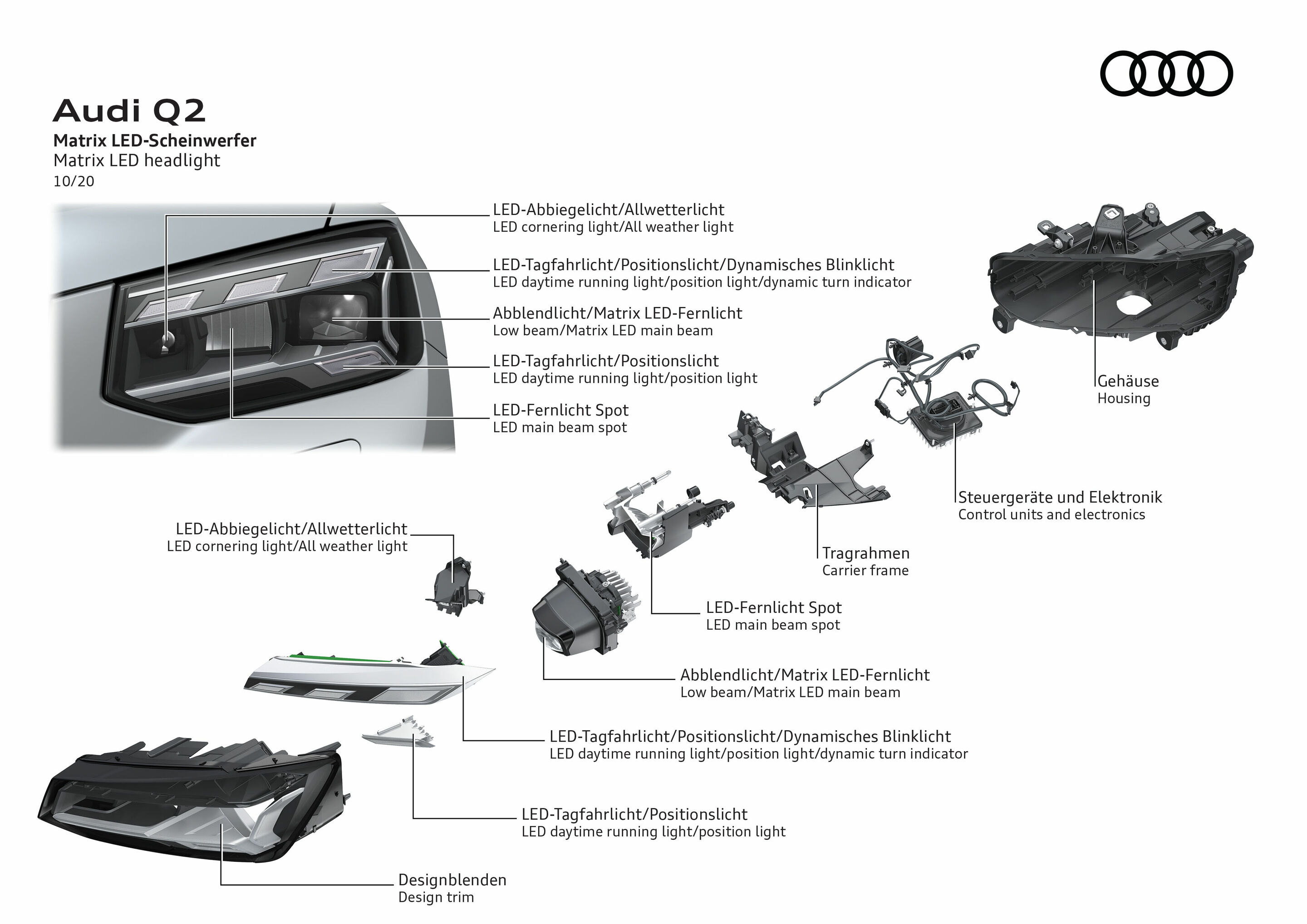 Audi Q2
Matrix LED-Scheinwerfer
Matrix LED headlight
10/20

LED-Abbiegelicht/Allwetterlicht
LED cornering light/All weather light

LED-Tagfahrlicht/Positionslicht/Dynamisches Blinklicht
LED daytime running light/position light/dynamic turn indicator

Abblendlicht/Matrix LED-Fernlicht
Low beam/Matrix LED main beam

LED-Tagfahrlicht/Positionslicht
LED daytime running light/position light

LED-Fernlicht Spot
LED main beam spot

Gehäuse
Housing

Steuergeräte und Elektronik
Control units and electronics

Tragrahmen
Carrier frame

LED-Abbiegelicht/Allwetterlicht
LED cornering light/All weather light

LED-Fernlicht Spot
LED main beam spot

Abblendlicht/Matrix LED-Fernlicht
Low beam/Matrix LED main beam

LED-Tagfahrlicht/Positionslicht/Dynamisches Blinklicht
LED daytime running light/position light/dynamic turn indicator

LED-Tagfahrlicht/Positionslicht
LED daytime running light/position light

Designblenden
Design trim