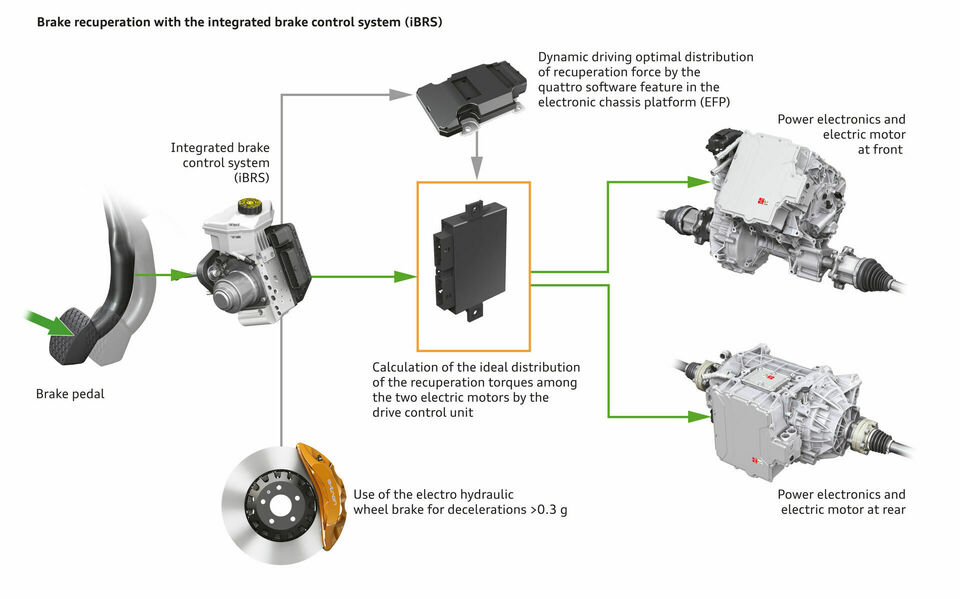 Brake recuperation with the integrated brake control system (iBRS)

Dynamic driving optimal distribution of recuperation force by the quattro software feature in the electronic chassis platform (EFP)

Integrated brake control system (iBRS)

Power electronics and electric motor at front

Brake pedal

Calculation of the ideal distribution of the recuperation torques among the two electric motors by the drive control unit

Use of the electro hydraulic wheel brake for decelerations >0.3 g

Power electronics and electric motor at rear