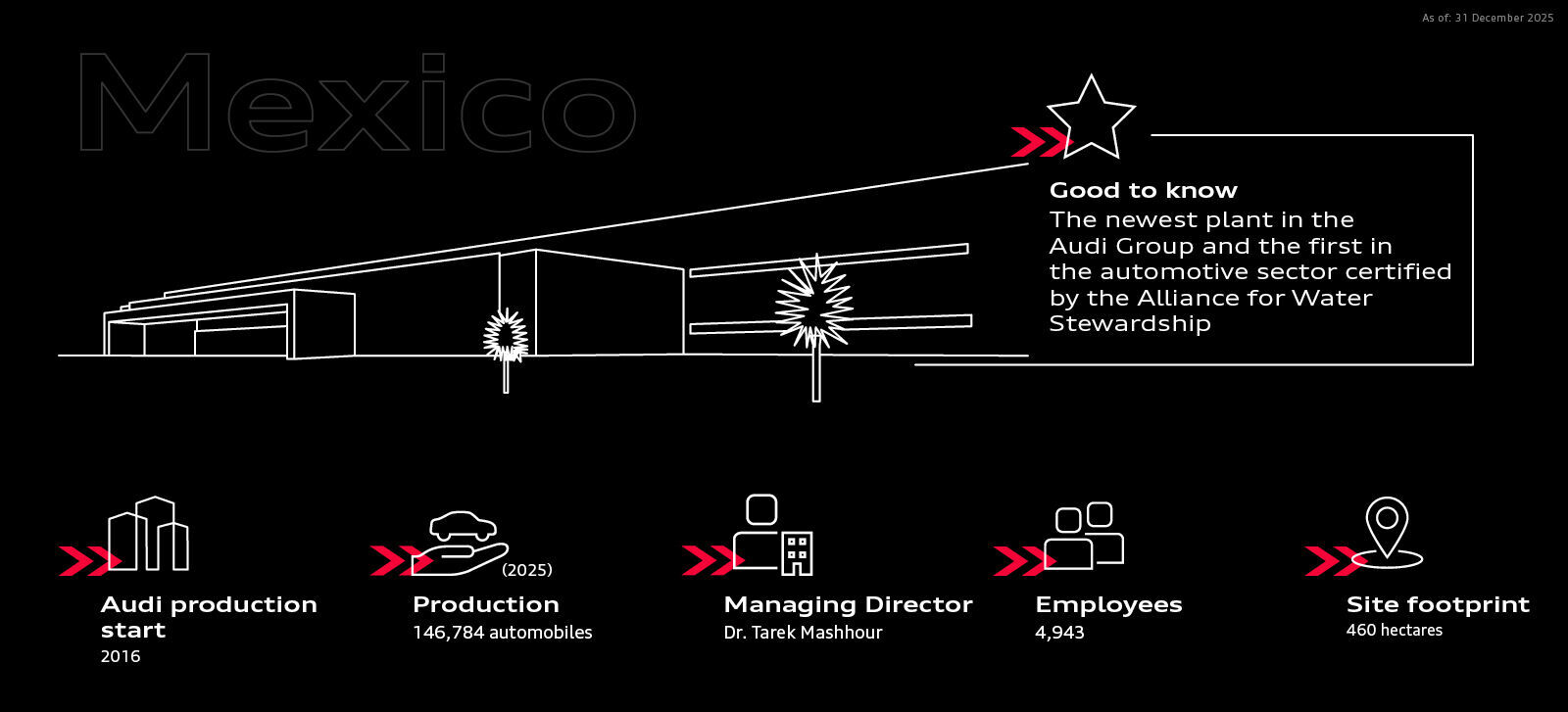 As of: 31 December 2025

Mexico

Good to know
The newest plant in the Audi Group and the first in the automotive sector certified by the Alliance for Water Stewardship

Audi production start
2016

(2025)
Production
146,784 automobiles

Managing Director
Dr. Tarek Mashhour

Employees
4,943

Site footprint
460 hectares