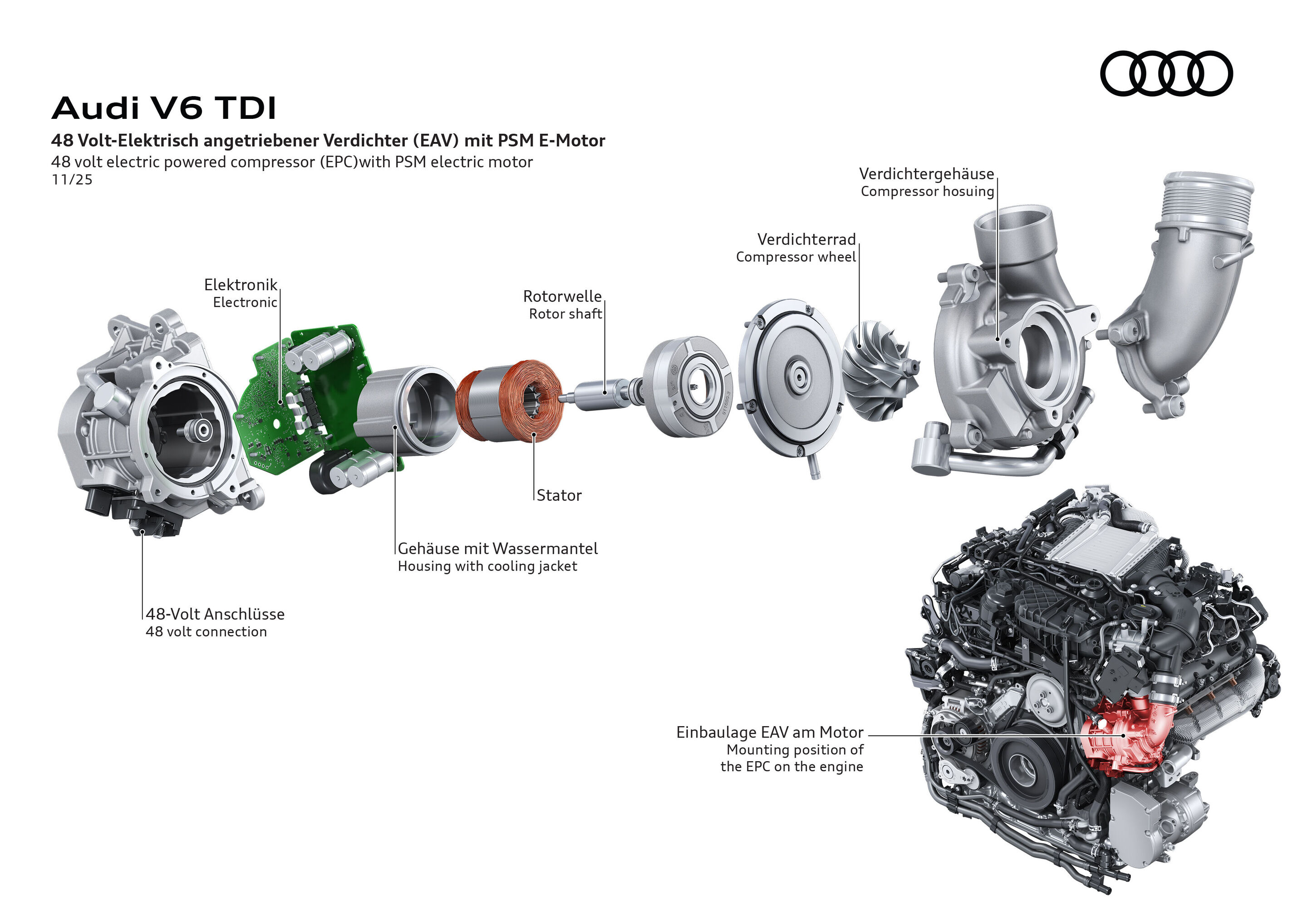 Audi V6 TDI

48 Volt-Elektrisch angetriebener Verdichter (EAV) mit PSM E-Motor
48 volt electric powered compressor (EPC)with PSM electric motor
11/25

Verdichtergehäuse
Compressor hosuing

Verdichterrad
Compressor wheel

Elektronik
Electronic

Rotorwelle
Rotor shaft

Stator

Gehäuse mit Wassermantel
Housing with cooling jacket

48-Volt Anschlüsse
48 volt connection

Einbaulage EAV am Motor
Mounting position of the EPC on the engine