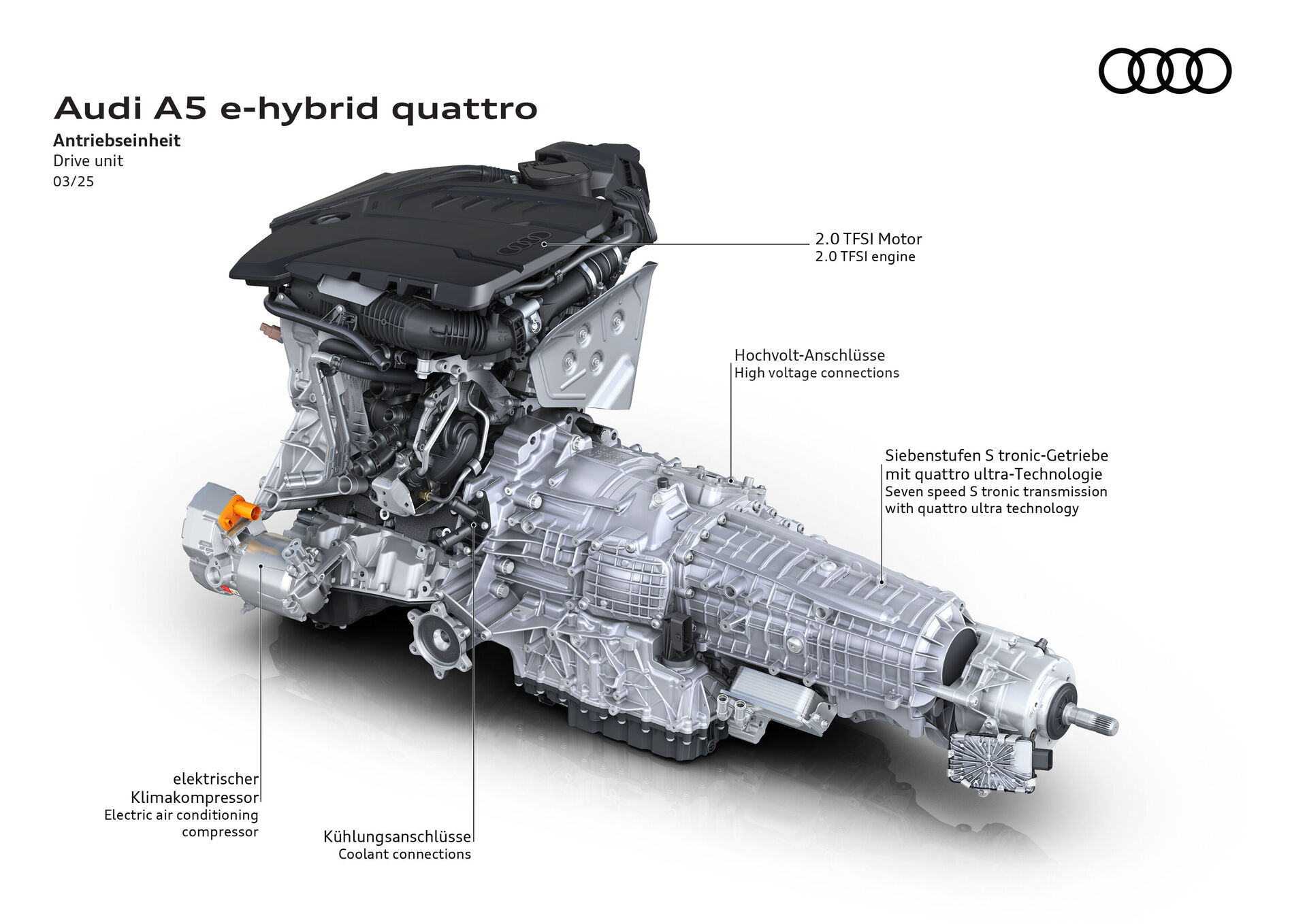 Audi A5 e-hybrid quattro

Antriebseinheit
Drive unit
03/25

2.0 TFSI Motor
2.0 TFSI engine

Hochvolt-Anschlüsse
High voltage connections

Siebenstufen S tronic-Getriebe mit quattro ultra-Technologie
Seven speed S tronic transmission with quattro ultra technology

elektrischer Klimakompressor
Electric air conditioning compressor

Kühlungsanschlüsse
Coolant connections