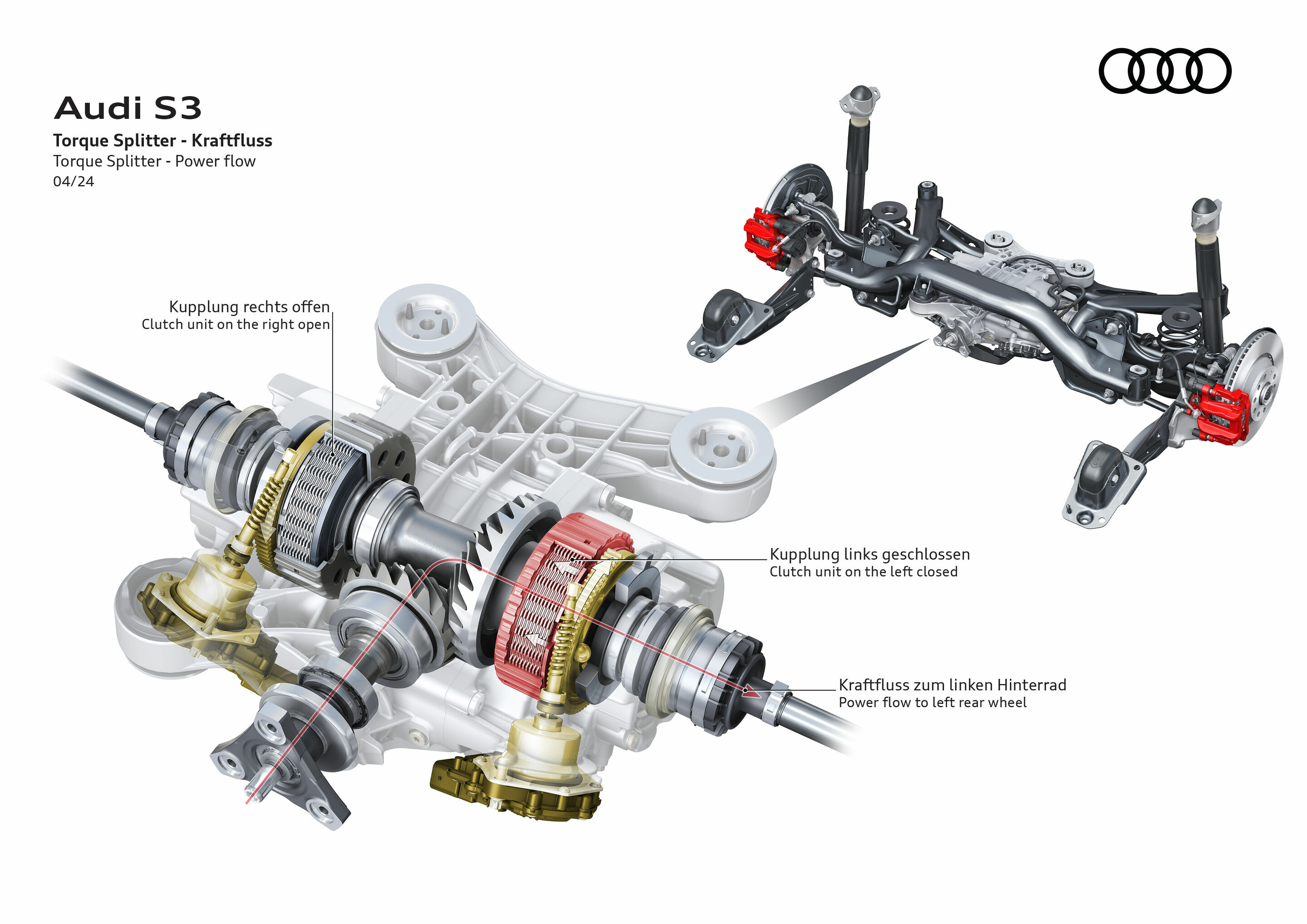 Audi S3
Torque Splitter - Kraftfluss
Torque Splitter - Power flow
04/24

Kupplung rechts offen
Clutch unit on the right open

Kupplung links geschlossen
Clutch unit on the left closed

Kraftfluss zum linken Hinterrad
Power flow to left rear wheel