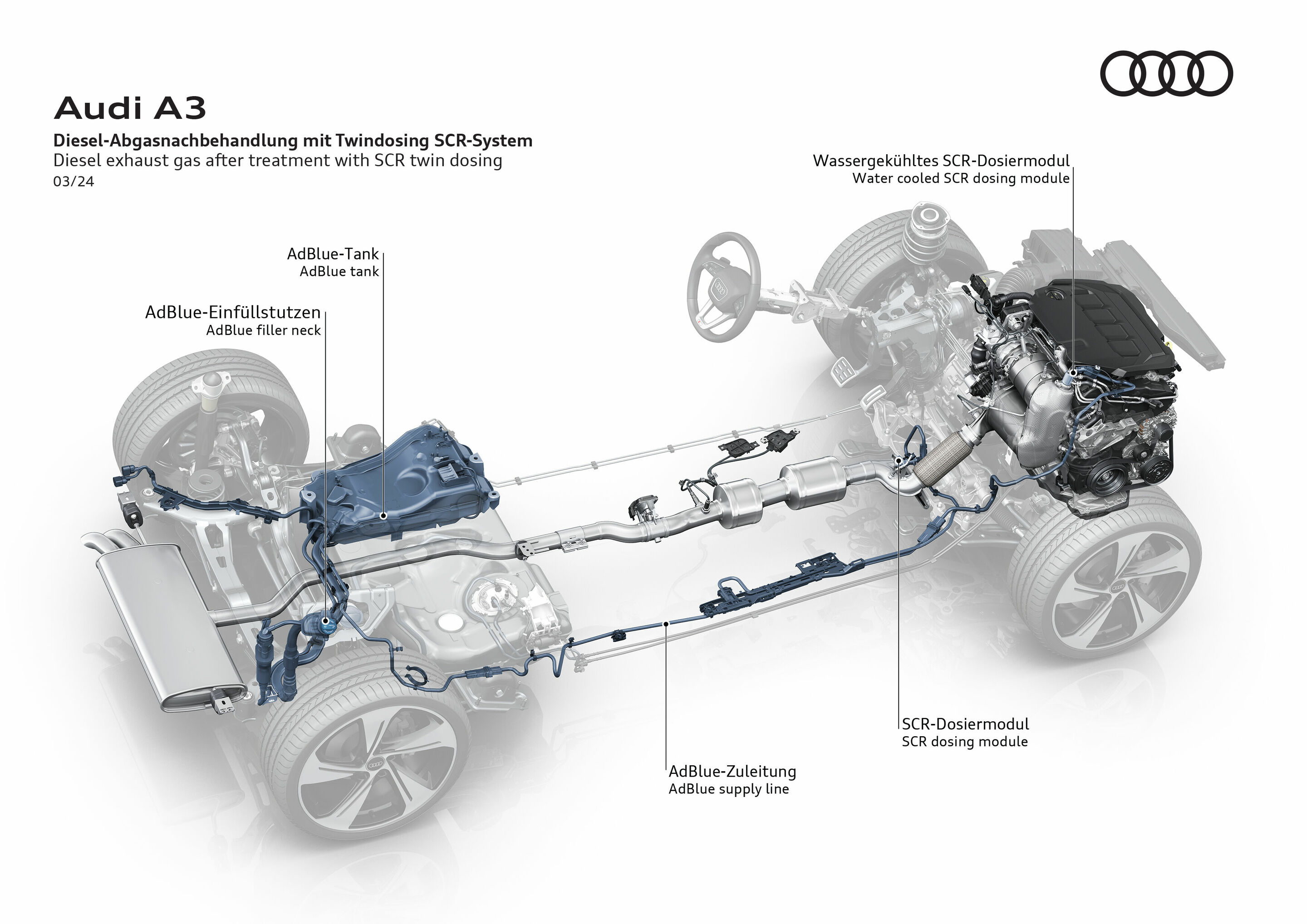 Audi A3

Diesel-Abgasnachbehandlung mit Twindosing SCR-System
Diesel exhaust gas after treatment with SCR twin dosing
03/24

Wassergekühltes SCR-Dosiermodul
Water cooled SCR dosing module

AdBlue-Tank
AdBlue tank

AdBlue-Einfüllstutzen
AdBlue filler neck

SCR-Dosiermodul
SCR dosing module

AdBlue-Zuleitung
AdBlue supply line