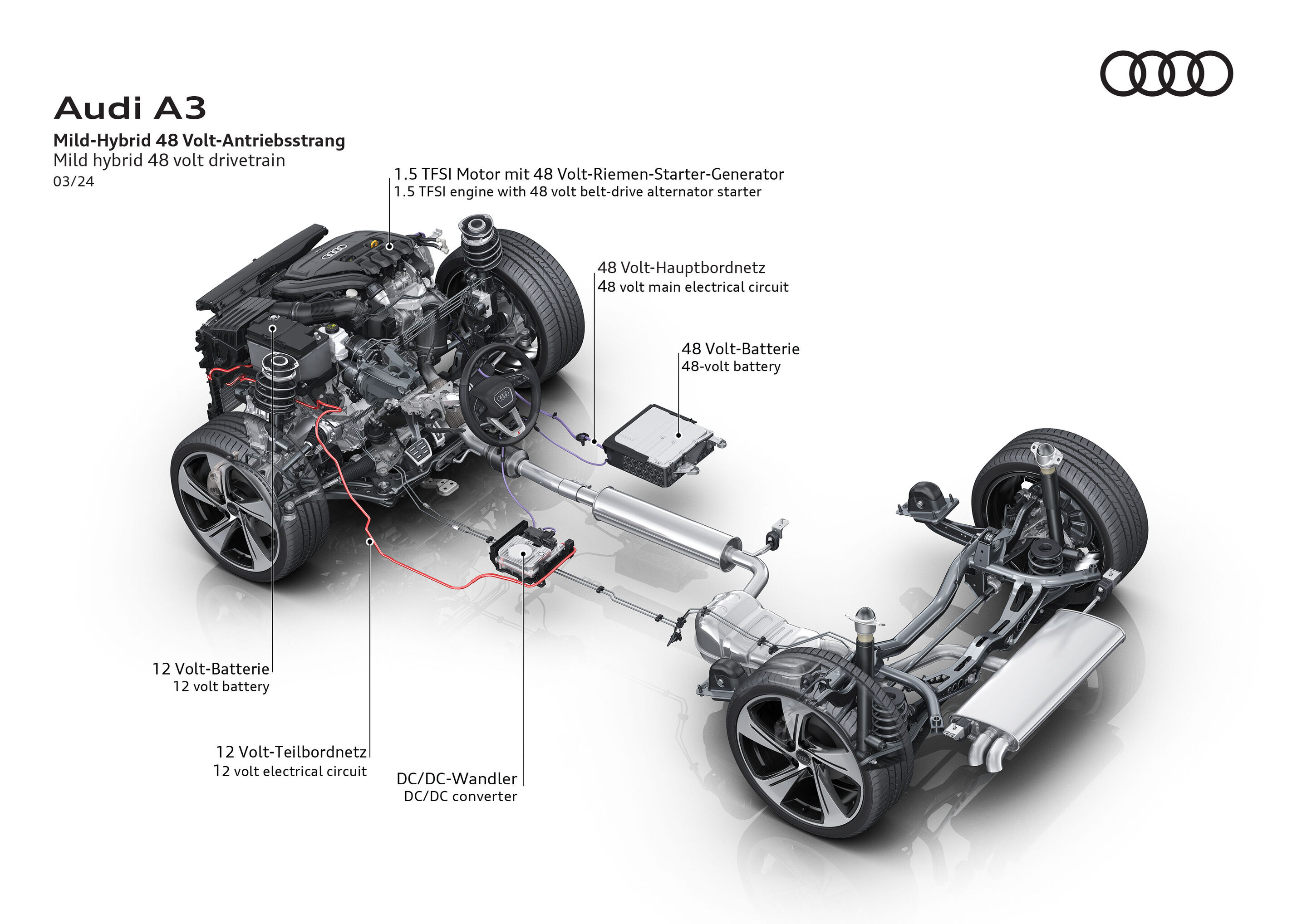 Audi A3

Mild-Hybrid 48 Volt-Antriebsstrang
Mild hybrid 48 volt drivetrain
03/24

1.5 TFSI Motor mit 48 Volt-Riemen-Starter-Generator
1.5 TFSI engine with 48 volt belt-drive alternator starter

48 Volt-Hauptbordnetz
48 volt main electrical circuit

48 Volt-Batterie
48-volt battery

12 Volt-Batterie
12 volt battery

12 Volt-Teilbordnetz
12 volt electrical circuit

DC/DC-Wandler
DC/DC converter