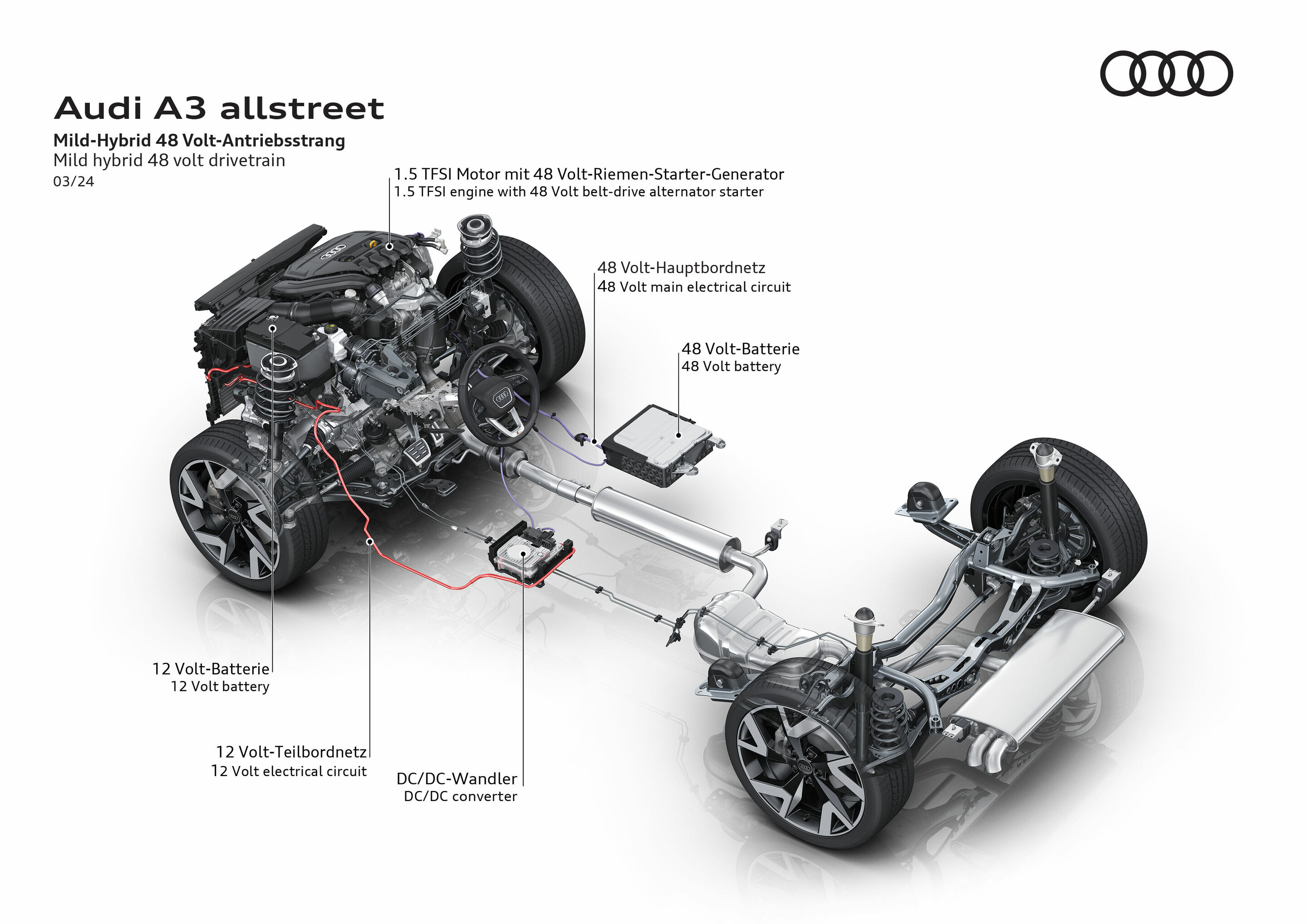 Audi A3 allstreet

Mild-Hybrid 48 Volt-Antriebsstrang
Mild hybrid 48 volt drivetrain
03/24

1.5 TFSI Motor mit 48 Volt-Riemen-Starter-Generator
1.5 TFSI engine with 48 Volt belt-drive alternator starter

48 Volt-Hauptbordnetz
48 Volt main electrical circuit

48 Volt-Batterie
48 Volt battery

12 Volt-Batterie
12 Volt battery

12 Volt-Teilbordnetz
12 Volt electrical circuit

DC/DC-Wandler
DC/DC converter