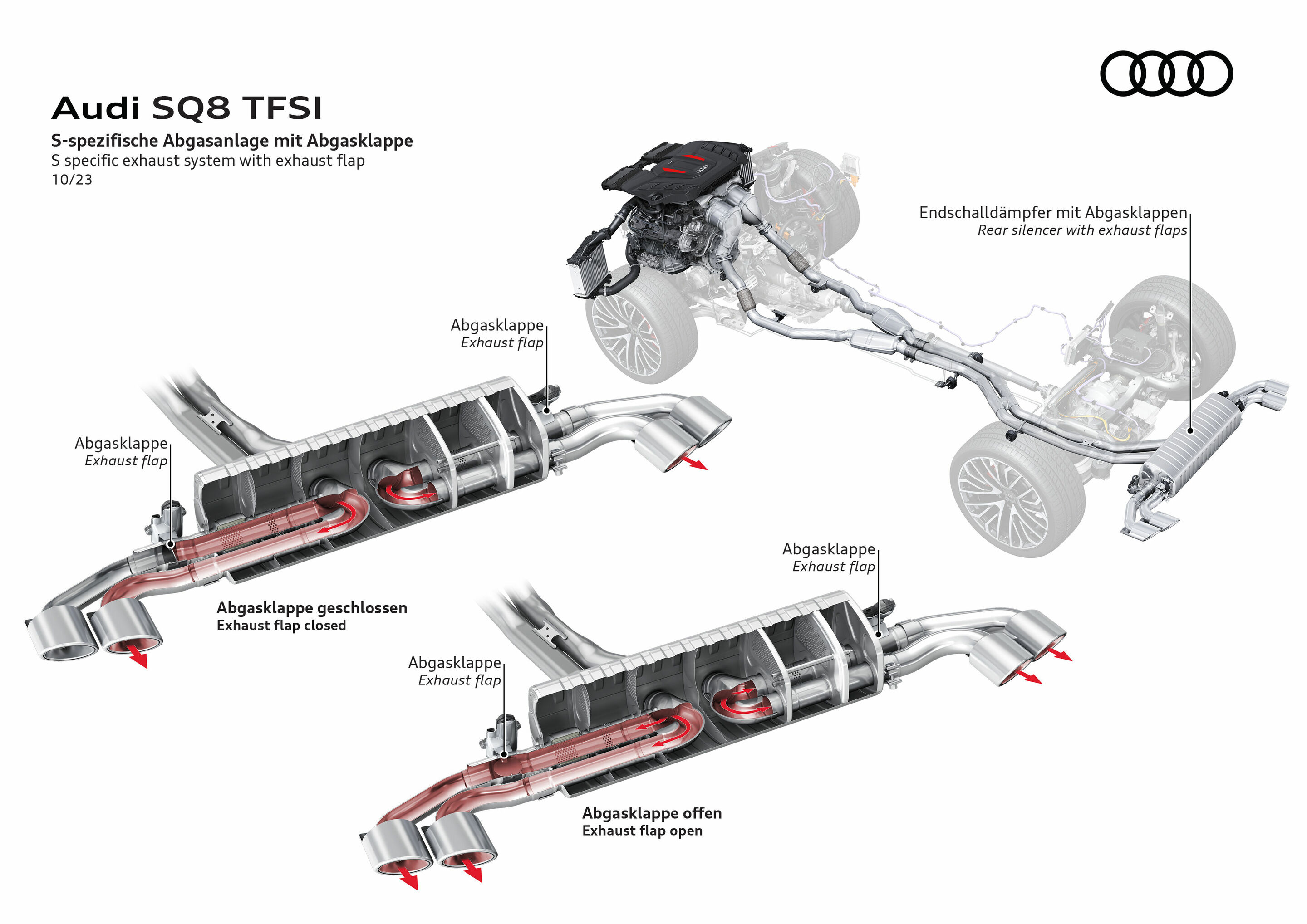 Audi SQ8 TFSI

S-spezifische Abgasanlage mit Abgasklappe
S specific exhaust system with exhaust flap
10/23

Endschalldämpfer mit Abgasklappen
Rear silencer with exhaust flaps

Abgasklappe
Exhaust flap

Abgasklappe
Exhaust flap

Abgasklappe geschlossen
Exhaust flap closed

Abgasklappe
Exhaust flap

Abgasklappe
Exhaust flap

Abgasklappe offen
Exhaust flap open