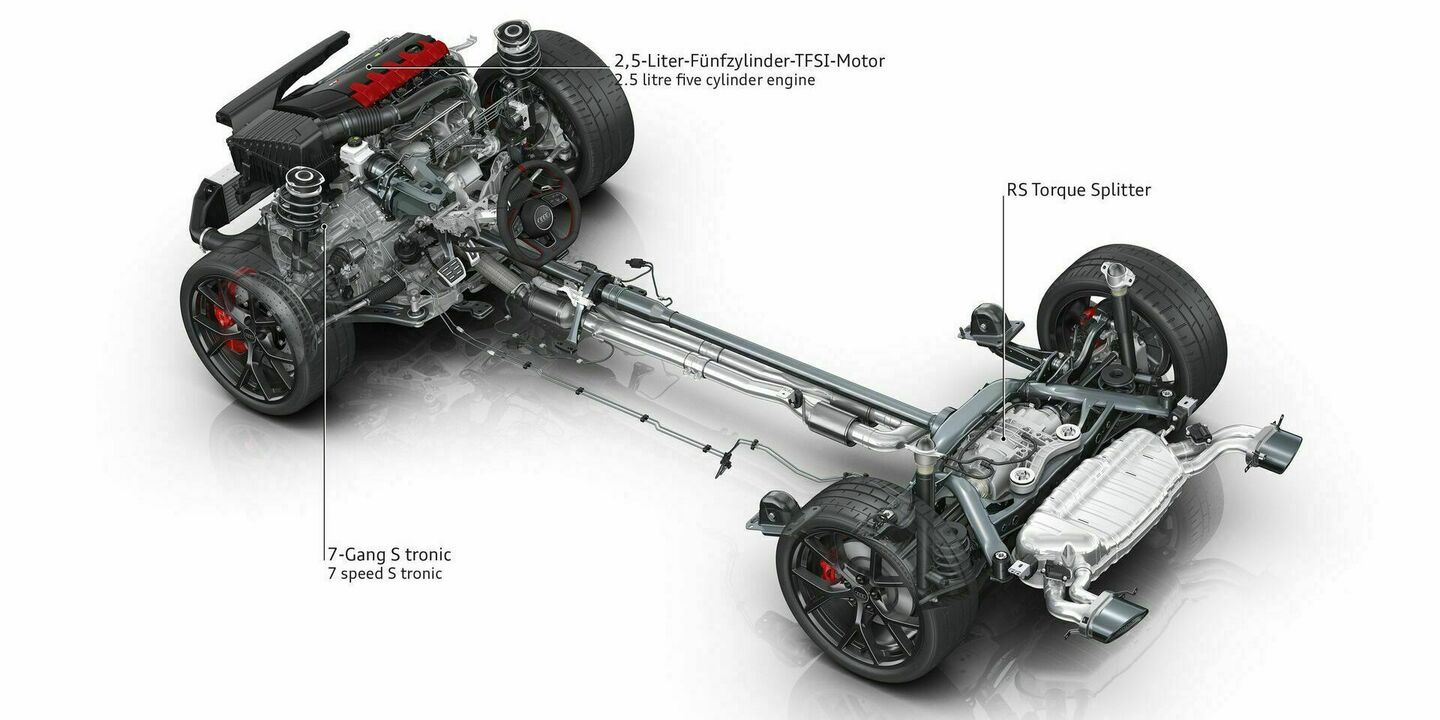 2,5-Liter-Fünfzylinder-TFSI-Motor
2.5 litre five cylinder engine

RS Torque Splitter

7-Gang S tronic
7 speed S tronic